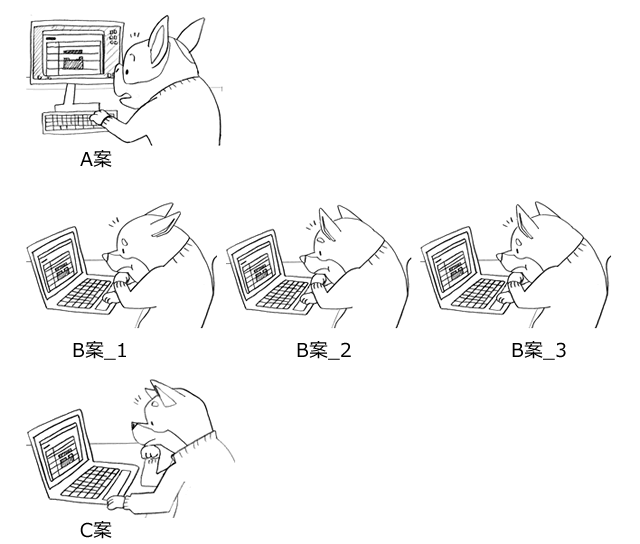 A案

B案_1

B案_2

B案_3

C案